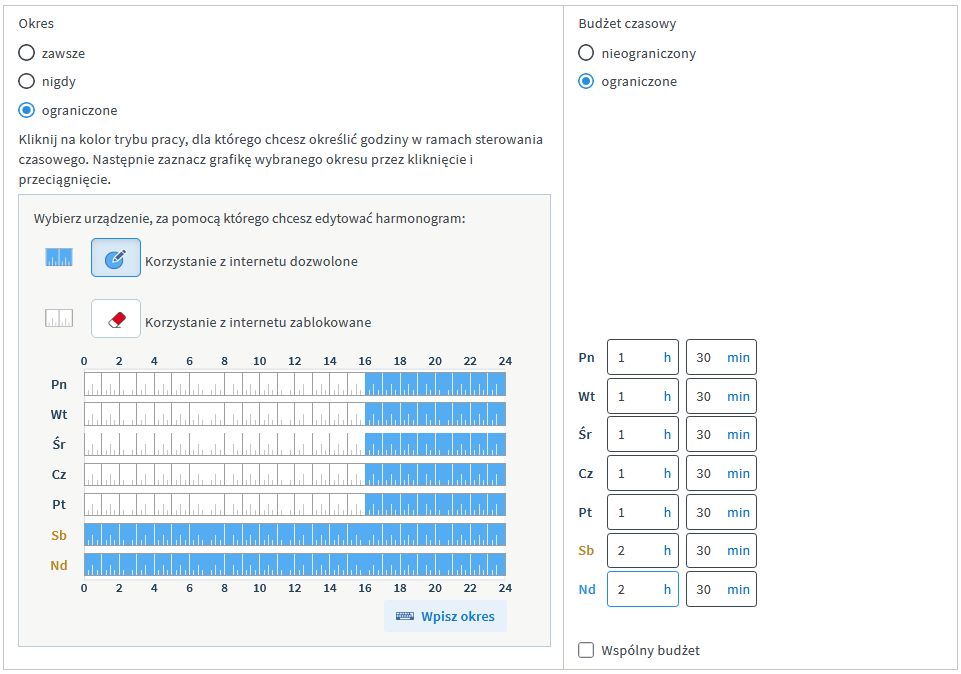 Okres

zawsze

nigdy

ograniczone

Kliknij na kolor trybu pracy, dla którego chcesz określić godziny w ramach sterowania czasowego. Następnie zaznacz grafikę wybranego okresu przez kliknięcie i przeciągnięcie.

Wybierz urządzenie, za pomocą którego chcesz edytować harmonogram:

Korzystanie z internetu dozwolone

Korzystanie z internetu zablokowane

0 2 4 6 8 10 12 14 16 18 20 22 24

Pn
Wt
Śr
Cz
Pt
Sb
Nd

0 2 4 6 8 10 12 14 16 18 20 22 24

Wpisz okres

Budżet czasowy

nieograniczony

ograniczone

| | | |
|---|---|---|
| Pn | 1 h | 30 min |
| Wt | 1 h | 30 min |
| Śr | 1 h | 30 min |
| Cz | 1 h | 30 min |
| Pt | 1 h | 30 min |
| Sb | 2 h | 30 min |
| Nd | 2 h | 30 min |

Wspólny budżet